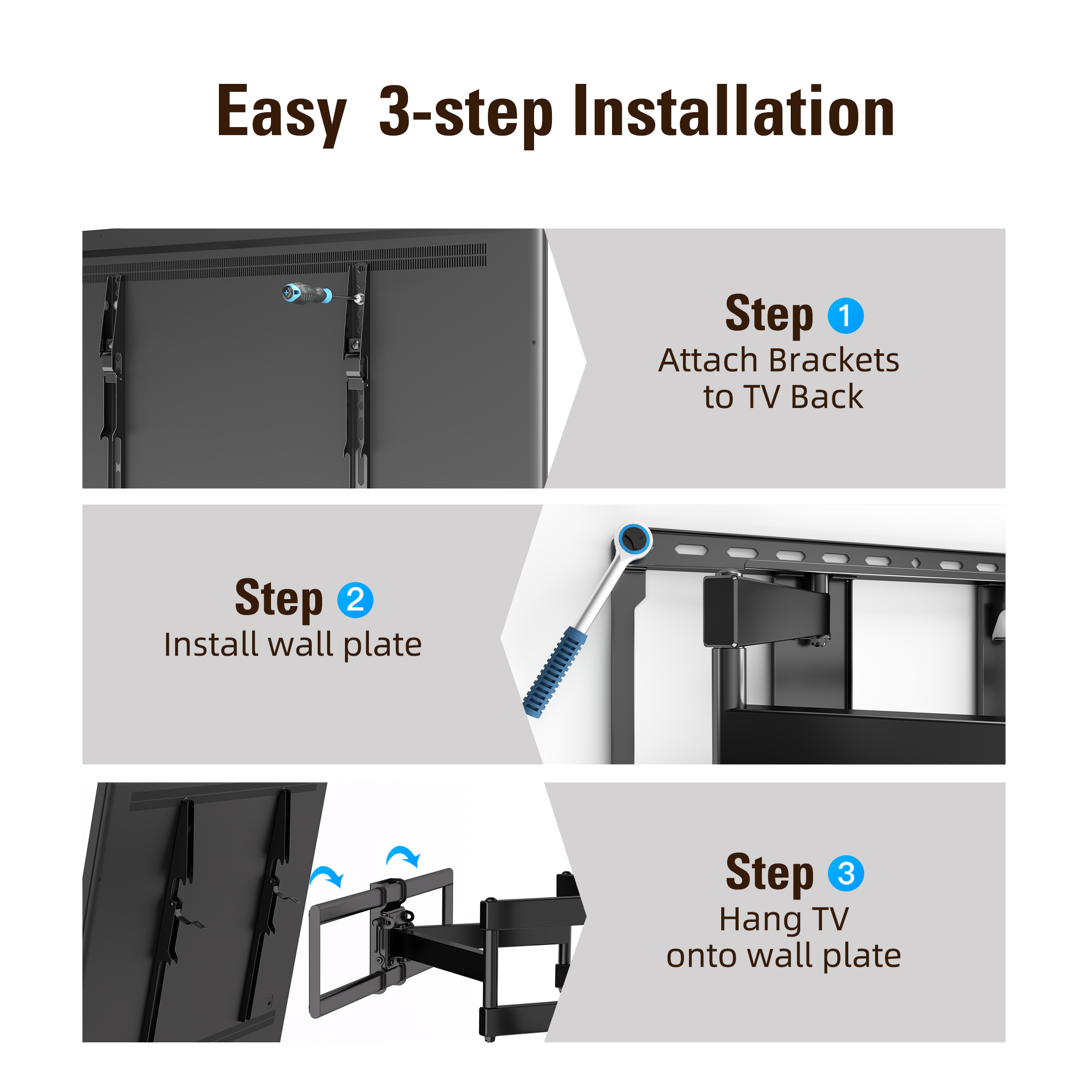 Easy 3-step Installation

Step 1
Attach Brackets to TV Back

Step 2
Install wall plate

Step 3
Hang TV onto wall plate