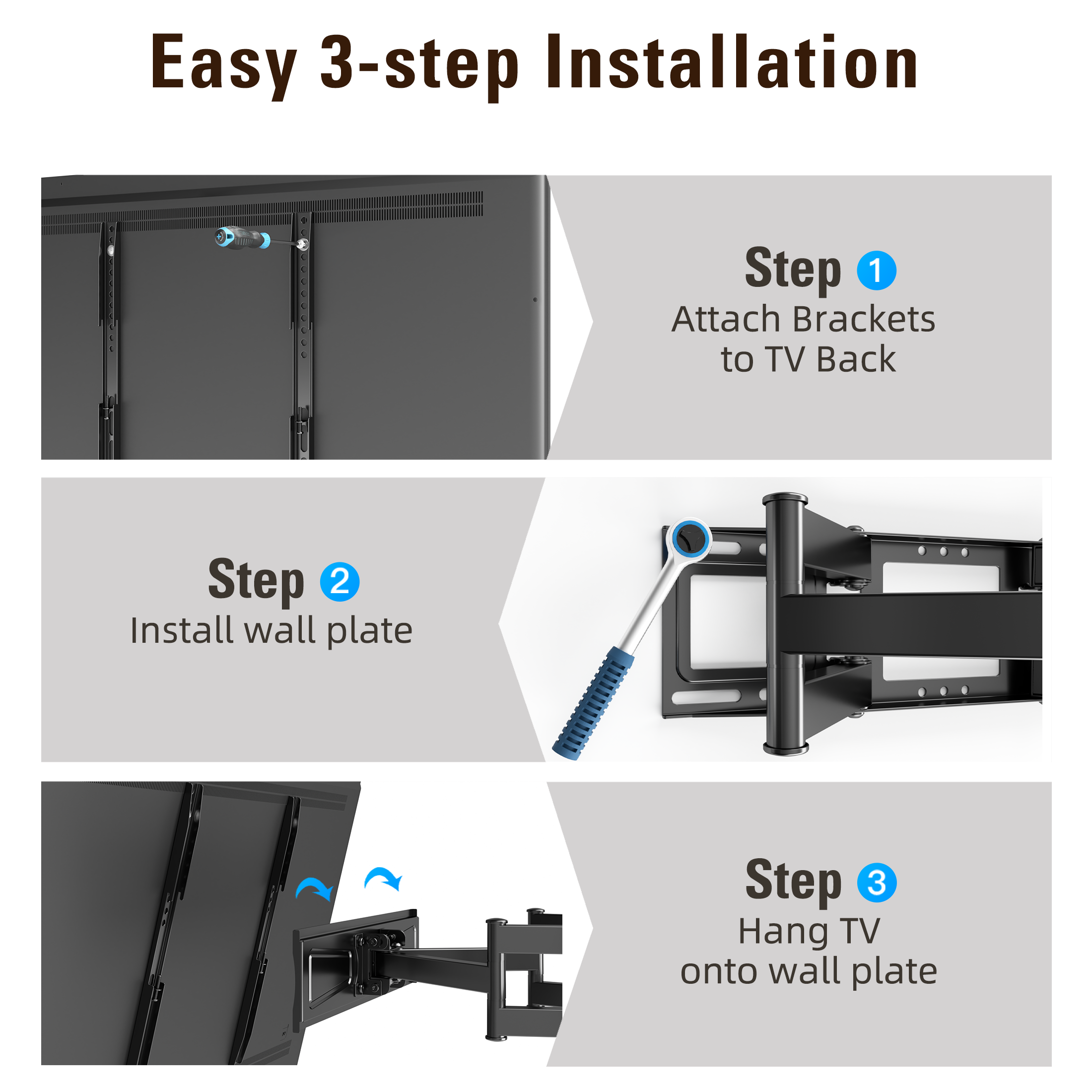 Easy 3-step Installation

Step 1
Attach Brackets to TV Back

Step 2
Install wall plate

Step 3
Hang TV onto wall plate