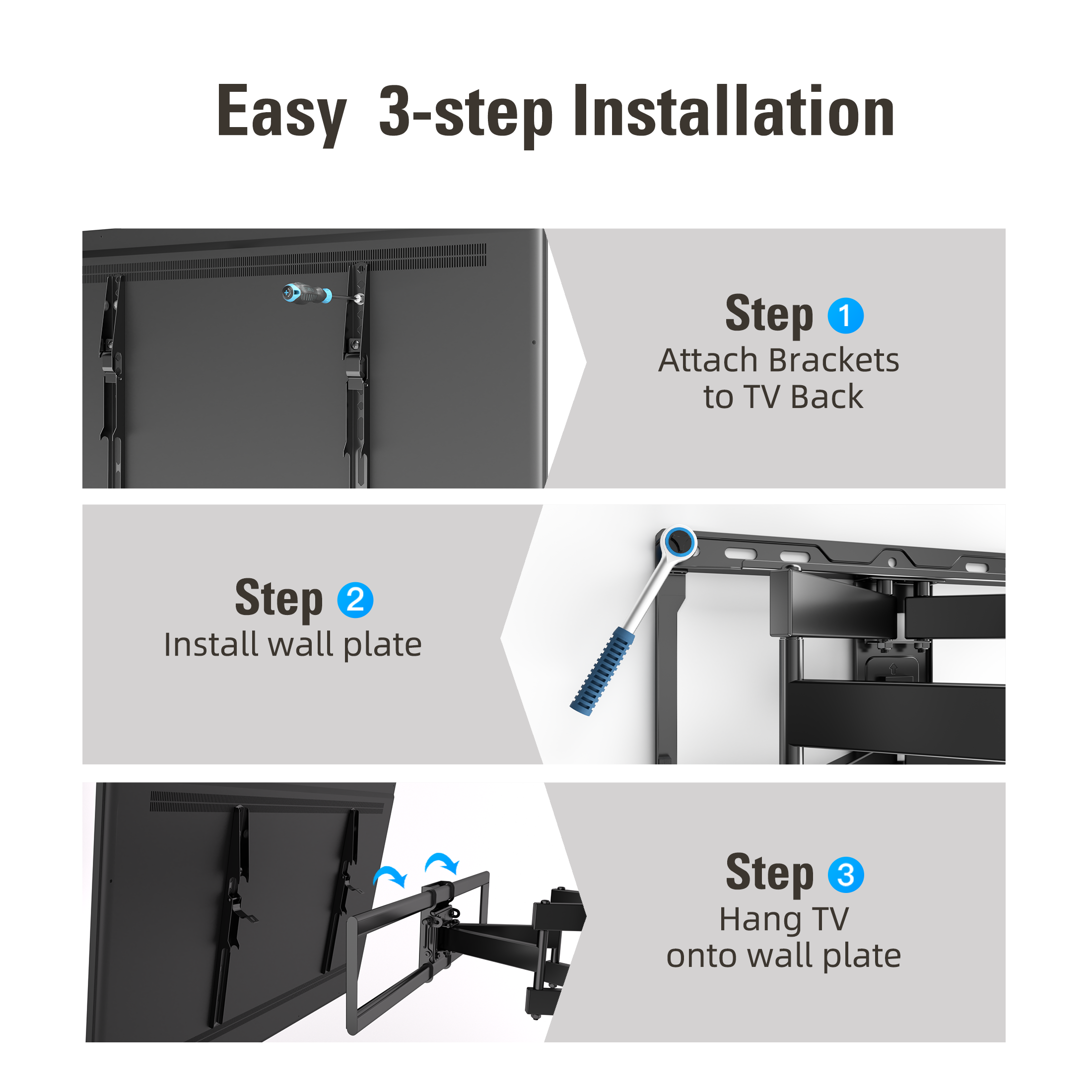 Easy 3-step Installation

Step 1
Attach Brackets to TV Back

Step 2
Install wall plate

Step 3
Hang TV onto wall plate